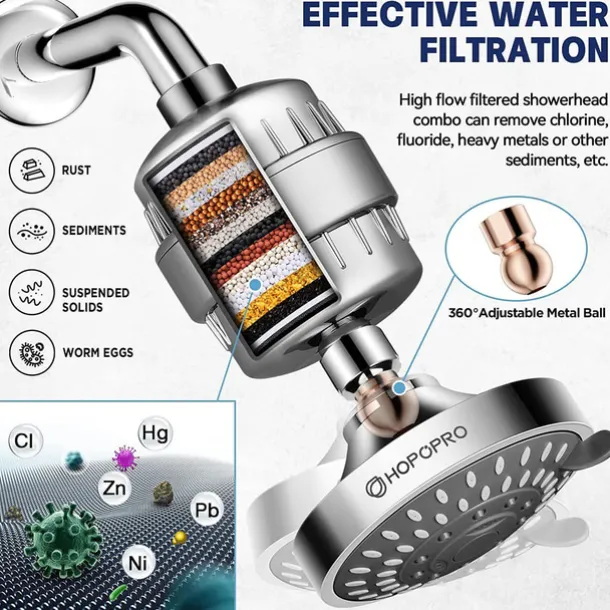 EFFECTIVE WATER FILTRATION

High flow filtered showerhead combo can remove chlorine, fluoride, heavy metals or other sediments, etc.

RUST

SEDIMENTS

SUSPENDED SOLIDS

WORM EGGS

360°Adjustable Metal Ball

Cl

Hg

Zn

Pb

Ni

HOPOPRO