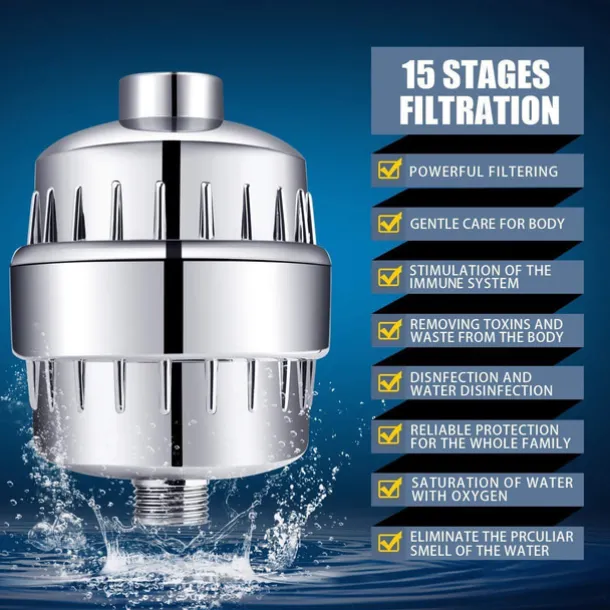 15 STAGES FILTRATION

POWERFUL FILTERING

GENTLE CARE FOR BODY

STIMULATION OF THE IMMUNE SYSTEM

REMOVING TOXINS AND WASTE FROM THE BODY

DISNFECTION AND WATER DISINFECTION

RELIABLE PROTECTION FOR THE WHOLE FAMILY

SATURATION OF WATER WITH OXYGEN

ELIMINATE THE PRCULIAR SMELL OF THE WATER