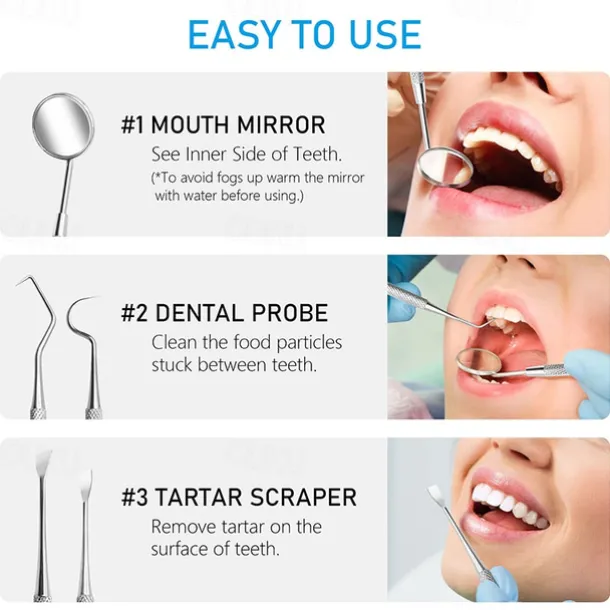 EASY TO USE

#1 MOUTH MIRROR
See Inner Side of Teeth.
(*To avoid fogs up warm the mirror with water before using.)

#2 DENTAL PROBE
Clean the food particles stuck between teeth.

#3 TARTAR SCRAPER
Remove tartar on the surface of teeth.