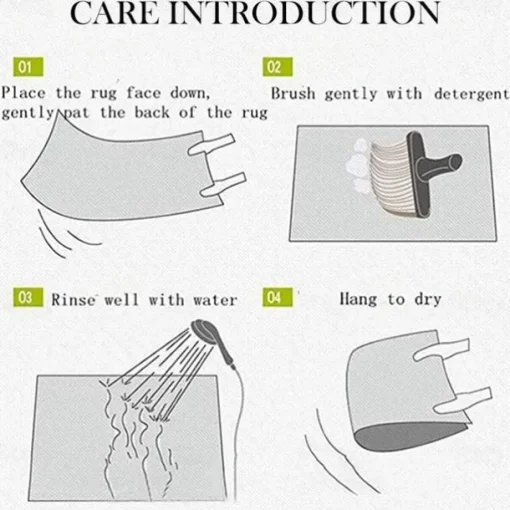 CARE INTRODUCTION

01
Place the rug face down, gently pat the back of the rug

02
Brush gently with detergent

03 Rinse well with water

04 Hang to dry