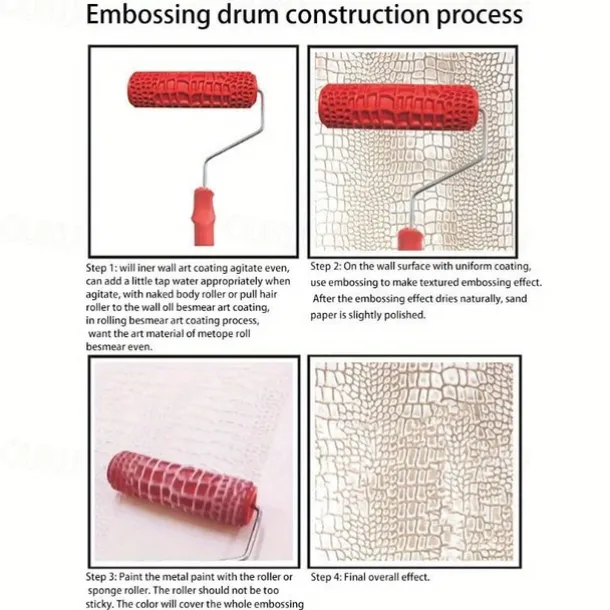 Embossing drum construction process

Step 1: will iner wall art coating agitate even, can add a little tap water appropriately when agitate, with naked body roller or pull hair roller to the wall oll besmear art coating, in rolling besmear art coating process, want the art material of metope roll besmear even.

Step 2: On the wall surface with uniform coating, use embossing to make textured embossing effect. After the embossing effect dries naturally, sand paper is slightly polished.

Step 3: Paint the metal paint with the roller or sponge roller. The roller should not be too sticky. The color will cover the whole embossing

Step 4: Final overall effect.