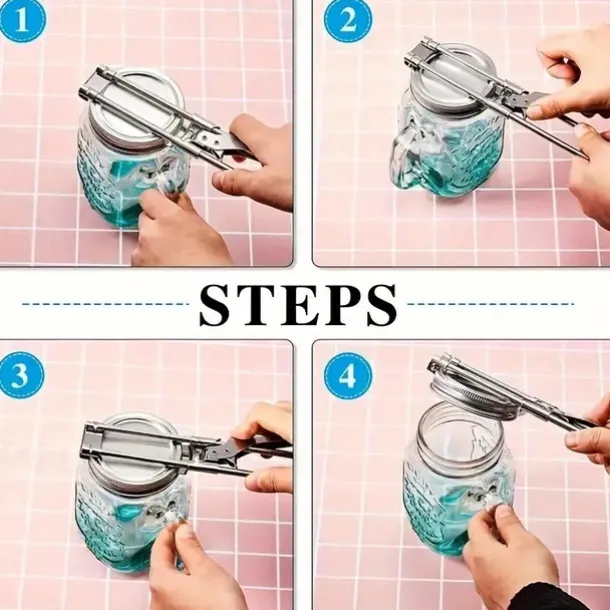 1

2

STEPS

3

4