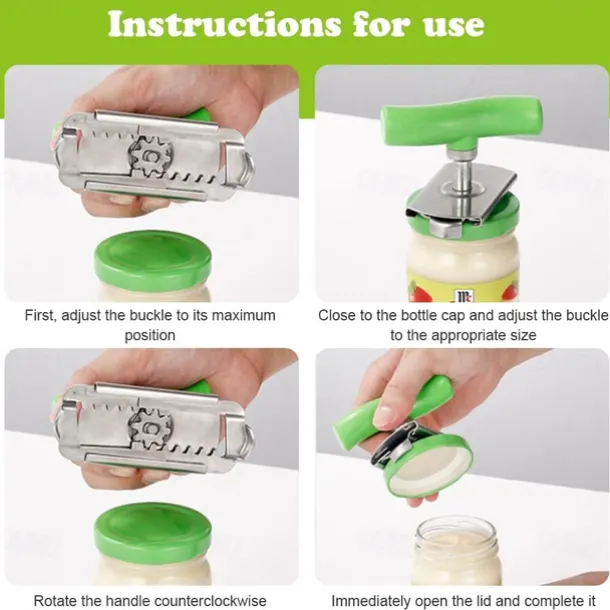 Instructions for use

First, adjust the buckle to its maximum position

Close to the bottle cap and adjust the buckle to the appropriate size

Rotate the handle counterclockwise

Immediately open the lid and complete it