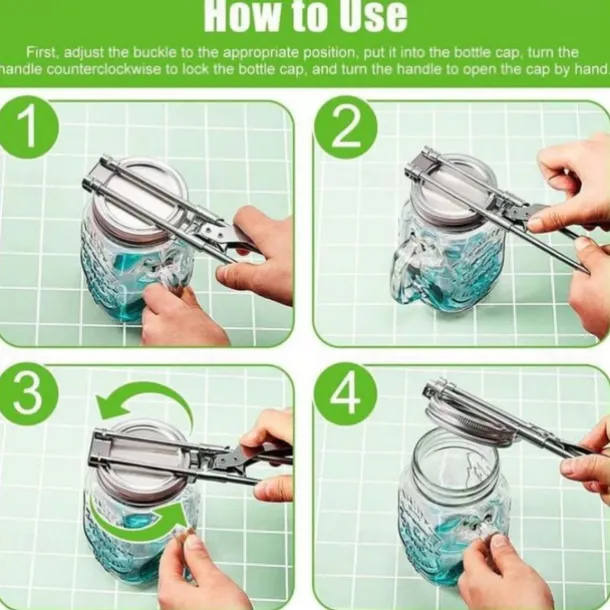 How to Use

First, adjust the buckle to the appropriate position, put it into the bottle cap, turn the handle counterclockwise to lock the bottle cap, and turn the handle to open the cap by hand.

1

2

3

4