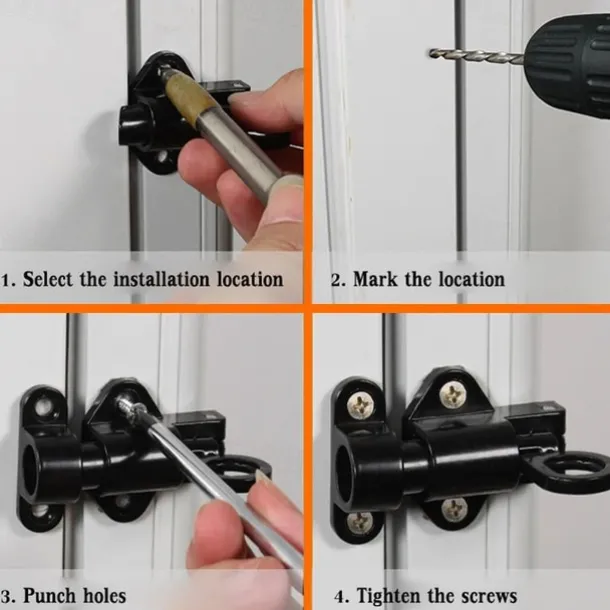 1. Select the installation location

2. Mark the location

3. Punch holes

4. Tighten the screws