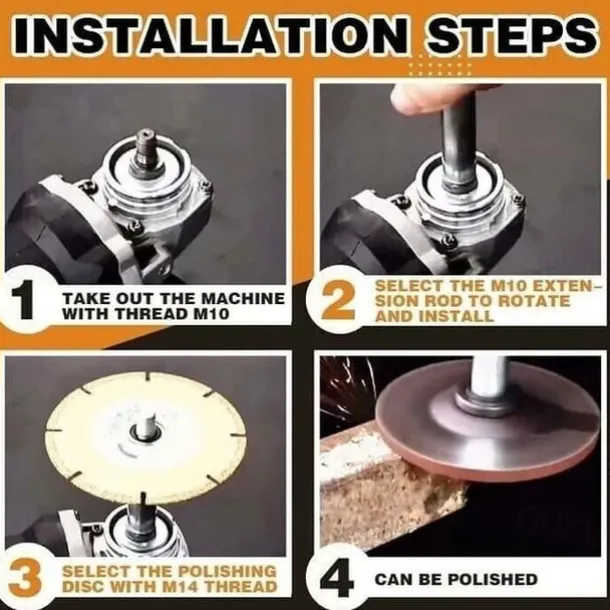 INSTALLATION STEPS

1 TAKE OUT THE MACHINE WITH THREAD M10

2 SELECT THE M10 EXTENSION ROD TO ROTATE AND INSTALL

3 SELECT THE POLISHING DISC WITH M14 THREAD

4 CAN BE POLISHED