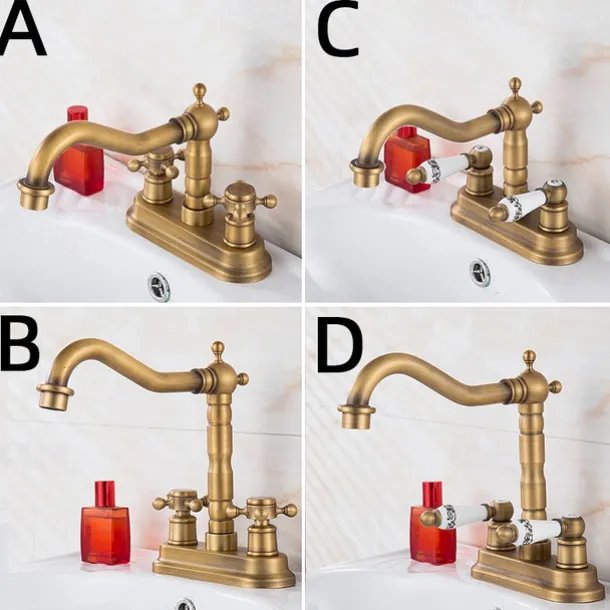 A

C

B

D