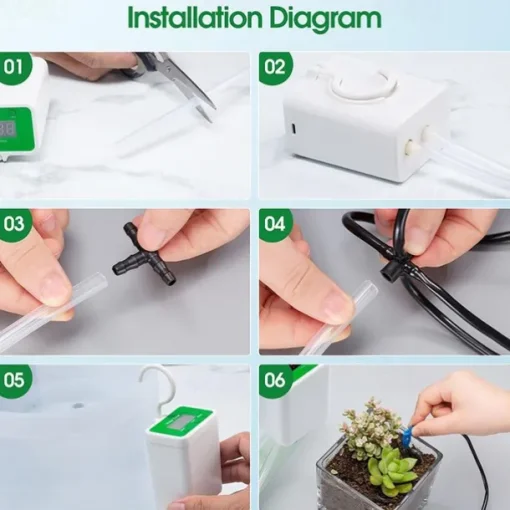 Installation Diagram

01

02

03

04

05

06