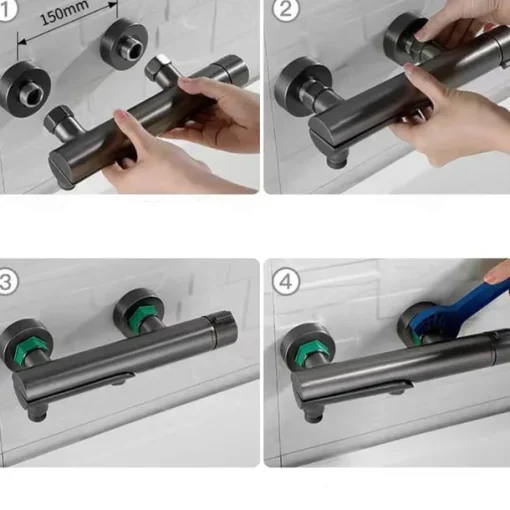 1
150mm
2
3
4