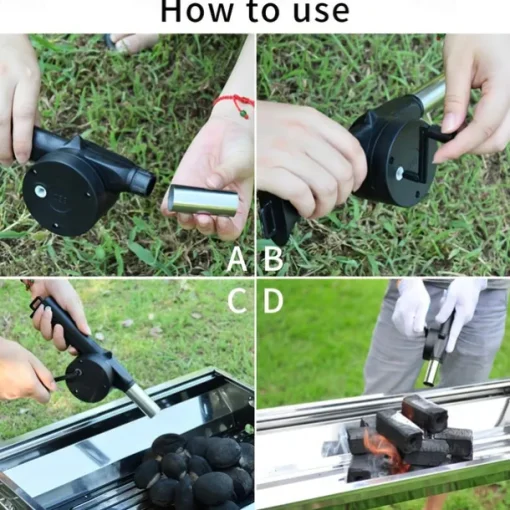 How to use

A

B

C

D