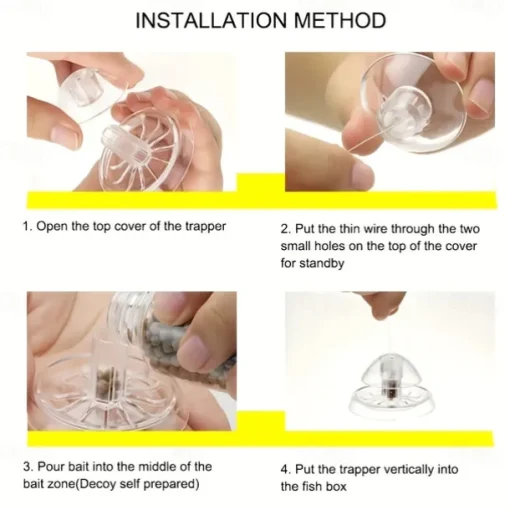 INSTALLATION METHOD

1. Open the top cover of the trapper

2. Put the thin wire through the two small holes on the top of the cover for standby

3. Pour bait into the middle of the bait zone(Decoy self prepared)

4. Put the trapper vertically into the fish box