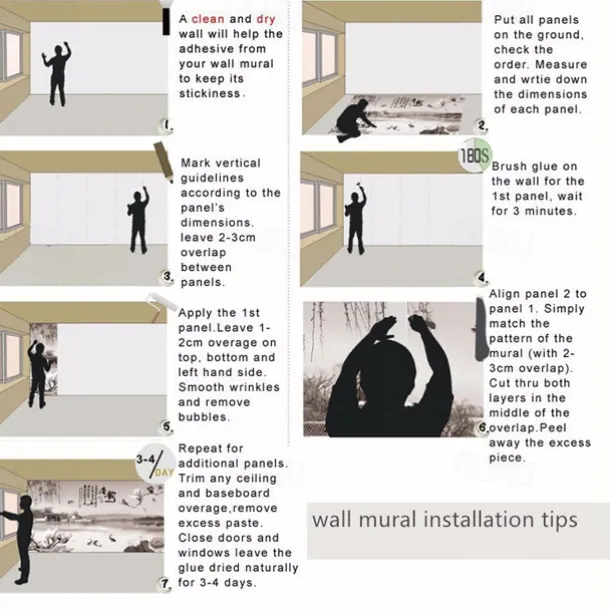 A clean and dry wall will help the adhesive from your wall mural to keep its stickiness.

1.

Put all panels on the ground, check the order. Measure and wrtie down the dimensions of each panel.

2.

Mark vertical guidelines according to the panel's dimensions. leave 2-3cm overlap between panels.

3.

180S

Brush glue on the wall for the 1st panel, wait for 3 minutes.

4.

Apply the 1st panel.Leave 1-2cm overage on top, bottom and left hand side. Smooth wrinkles and remove bubbles.

5.

Align panel 2 to panel 1. Simply match the pattern of the mural (with 2-3cm overlap). Cut thru both layers in the middle of the overlap.Peel away the excess piece.

6.

3-4/DAY

Repeat for additional panels. Trim any ceiling and baseboard overage,remove excess paste. Close doors and windows leave the glue dried naturally for 3-4 days.

7.

wall mural installation tips