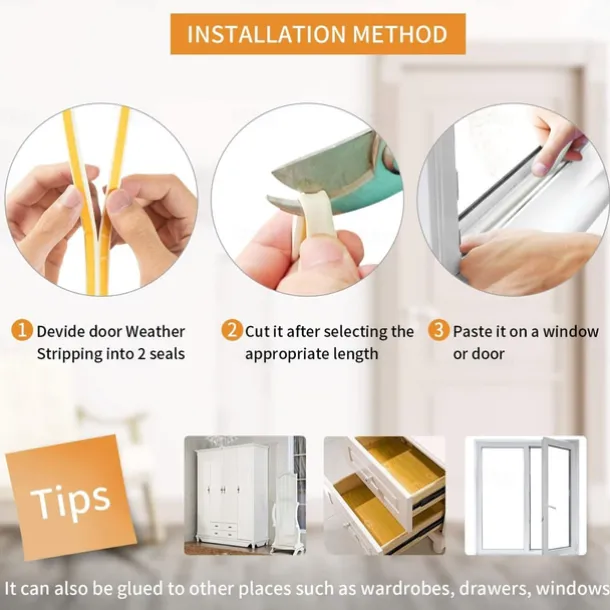 INSTALLATION METHOD

1 Devide door Weather Stripping into 2 seals

2 Cut it after selecting the appropriate length

3 Paste it on a window or door

Tips

It can also be glued to other places such as wardrobes, drawers, windows