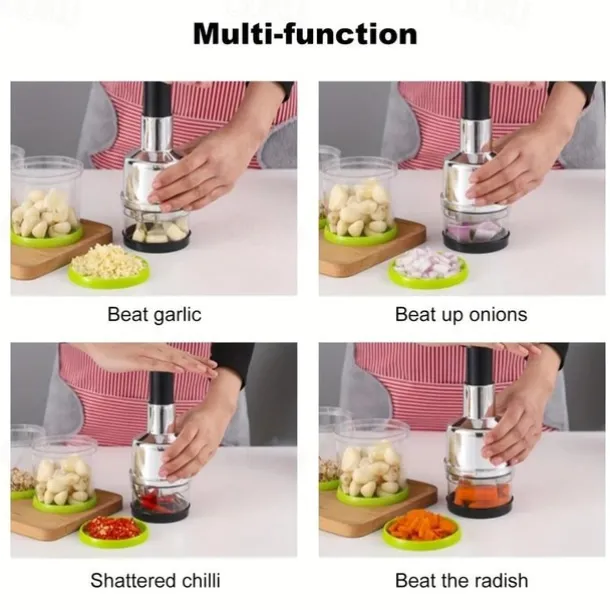 Multi-function

Beat garlic

Beat up onions

Shattered chilli

Beat the radish