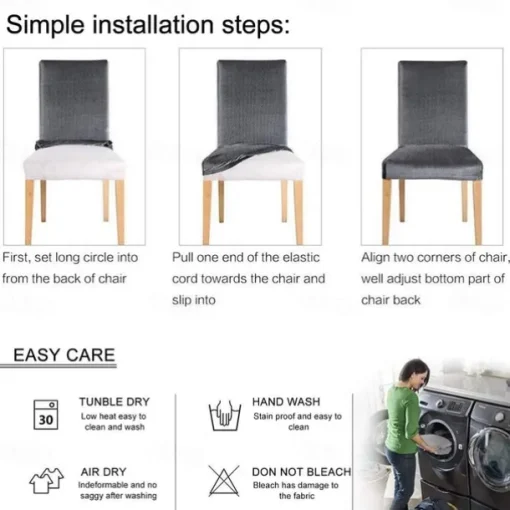 Simple installation steps:

First, set long circle into from the back of chair

Pull one end of the elastic cord towards the chair and slip into

Align two corners of chair, well adjust bottom part of chair back

EASY CARE

30

TUNBLE DRY
Low heat easy to clean and wash

HAND WASH
Stain proof and easy to clean

AIR DRY
Indeformable and no saggy after washing

DON NOT BLEACH
Bleach has damage to the fabric