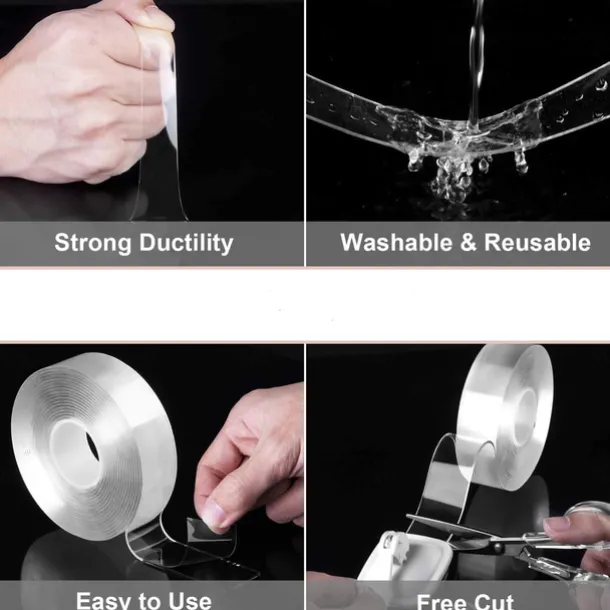 Strong Ductility

Washable & Reusable

Easy to Use

Free Cut