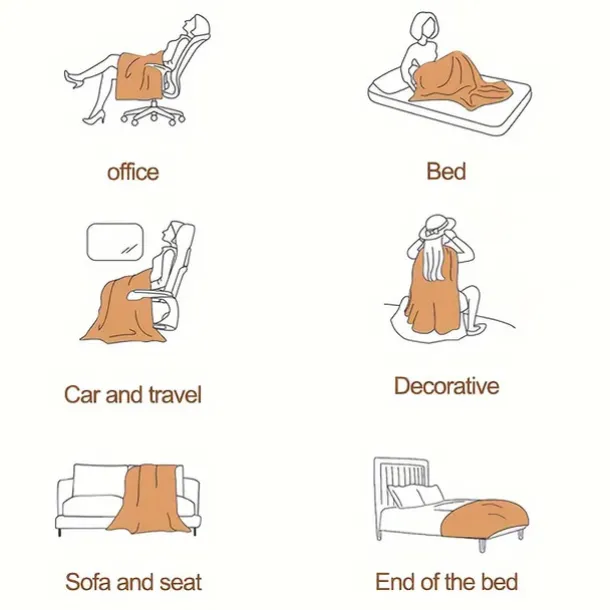 office

Bed

Car and travel

Decorative

Sofa and seat

End of the bed