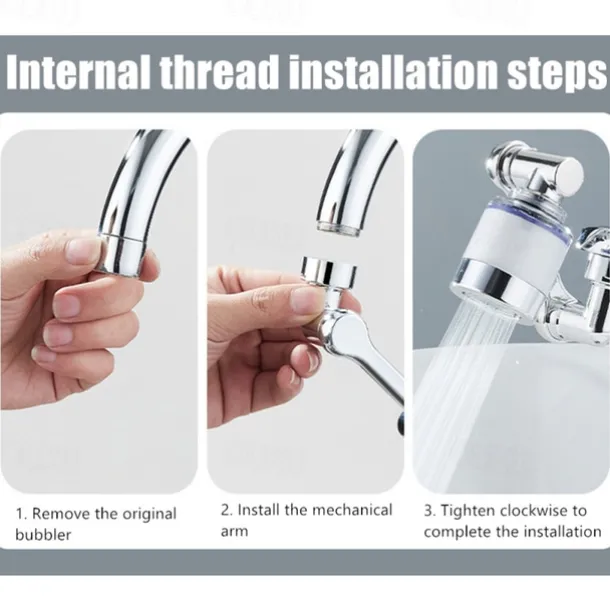 Internal thread installation steps

1. Remove the original bubbler

2. Install the mechanical arm

3. Tighten clockwise to complete the installation