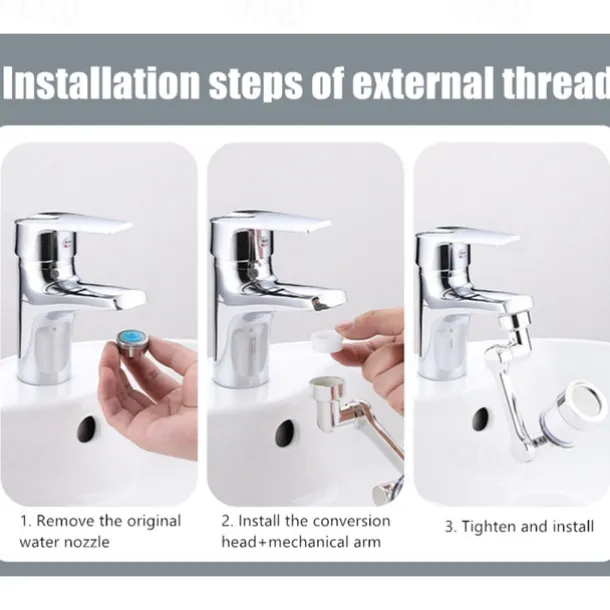 Installation steps of external thread

1. Remove the original water nozzle

2. Install the conversion head+mechanical arm

3. Tighten and install