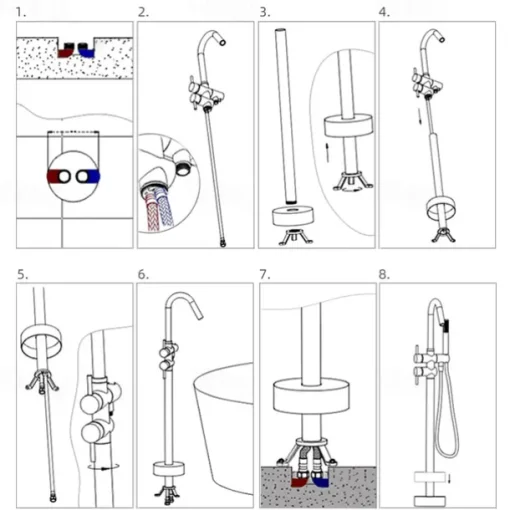 1.

2.

3.

4.

5.

6.

7.

8.