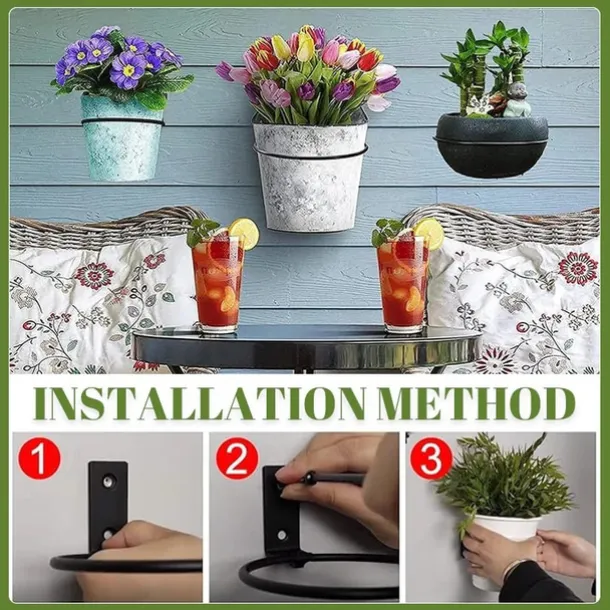 INSTALLATION METHOD

1

2

3