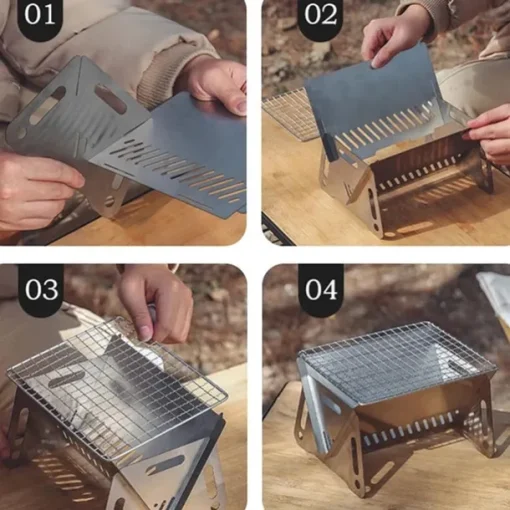 01

02

03

04