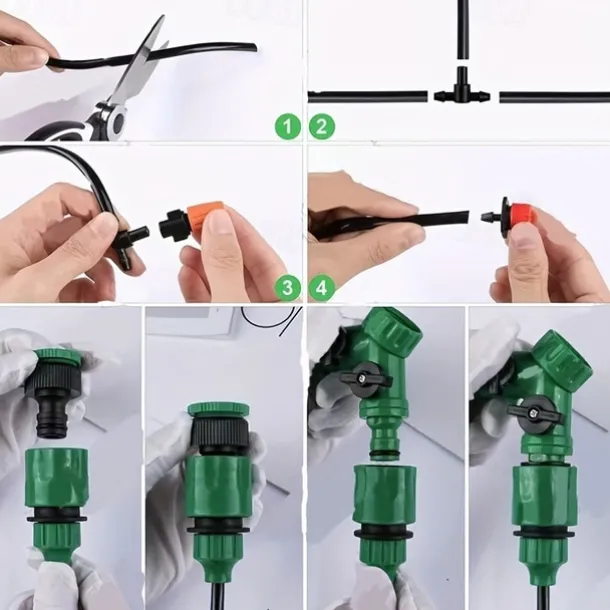 1
2
3
4