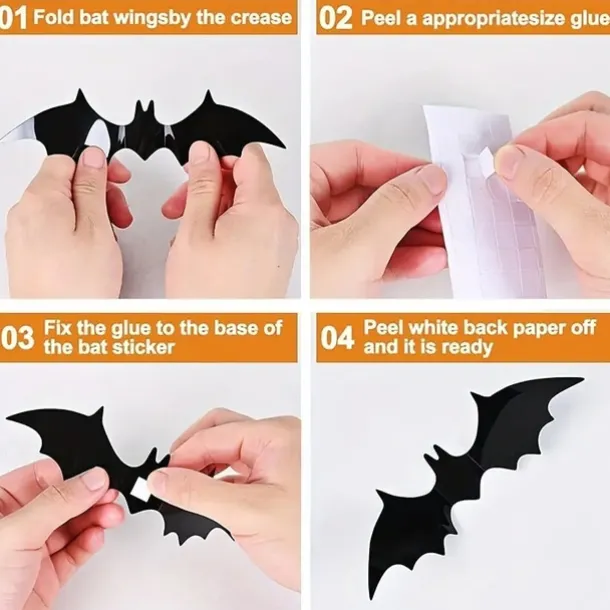 01 Fold bat wingsby the crease

02 Peel a appropriatesize glue

03 Fix the glue to the base of the bat sticker

04 Peel white back paper off and it is ready