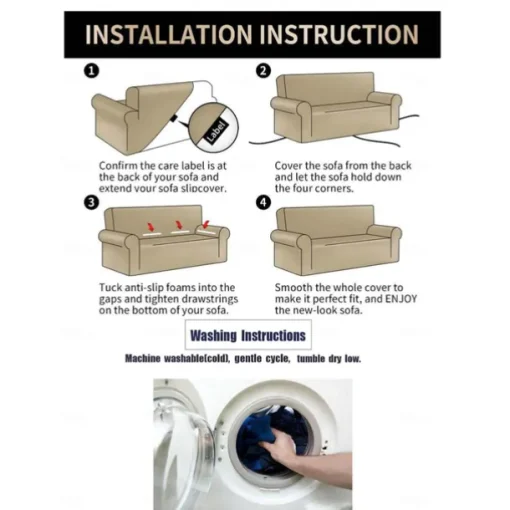 INSTALLATION INSTRUCTION

1

Label

Confirm the care label is at the back of your sofa and extend your sofa slipcover.

2

Cover the sofa from the back and let the sofa hold down the four corners.

3

Tuck anti-slip foams into the gaps and tighten drawstrings on the bottom of your sofa.

4

Smooth the whole cover to make it perfect fit, and ENJOY the new-look sofa.

Washing Instructions

Machine washable(cold), gentle cycle, tumble dry low.