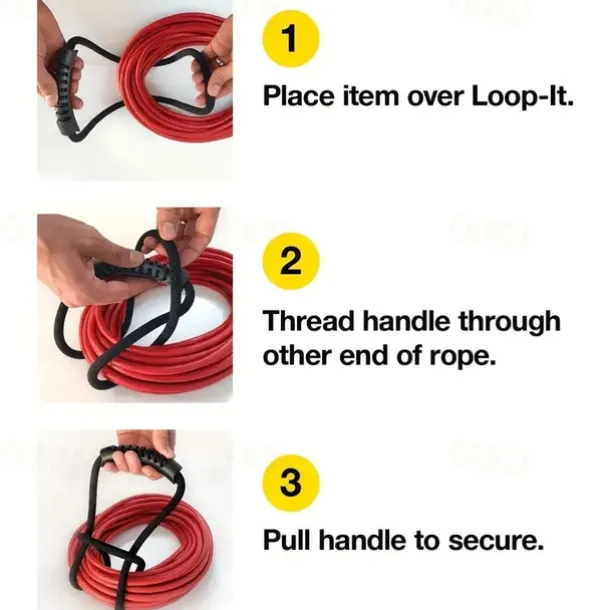 1

Place item over Loop-It.

2

Thread handle through other end of rope.

3

Pull handle to secure.