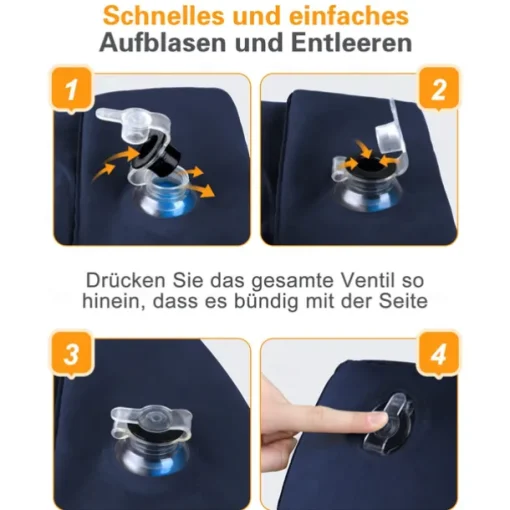 Schnelles und einfaches
Aufblasen und Entleeren

1

2

Drücken Sie das gesamte Ventil so hinein, dass es bündig mit der Seite

3

4