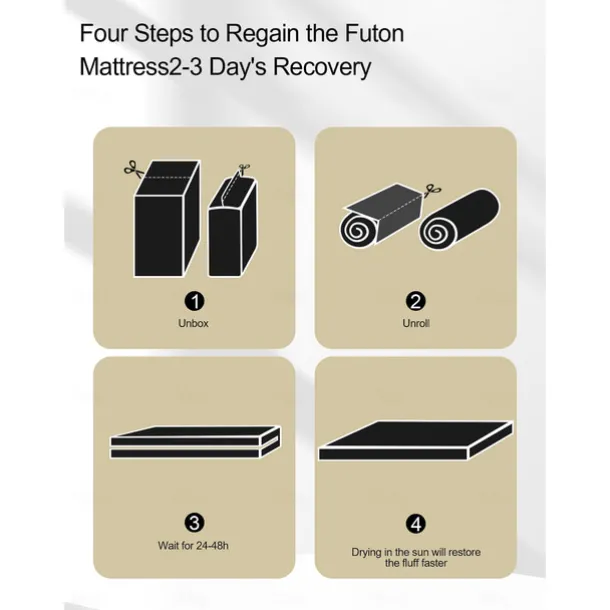 Four Steps to Regain the Futon Mattress2-3 Day's Recovery

1
Unbox

2
Unroll

3
Wait for 24-48h

4
Drying in the sun will restore the fluff faster