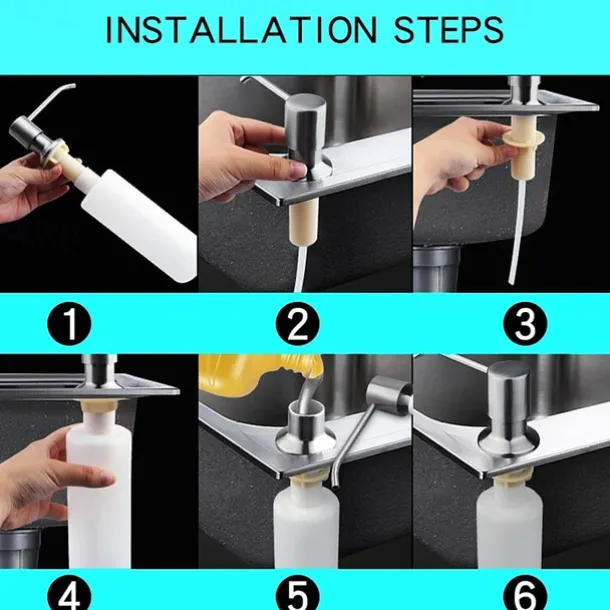 INSTALLATION STEPS

1

2

3

4

5

6