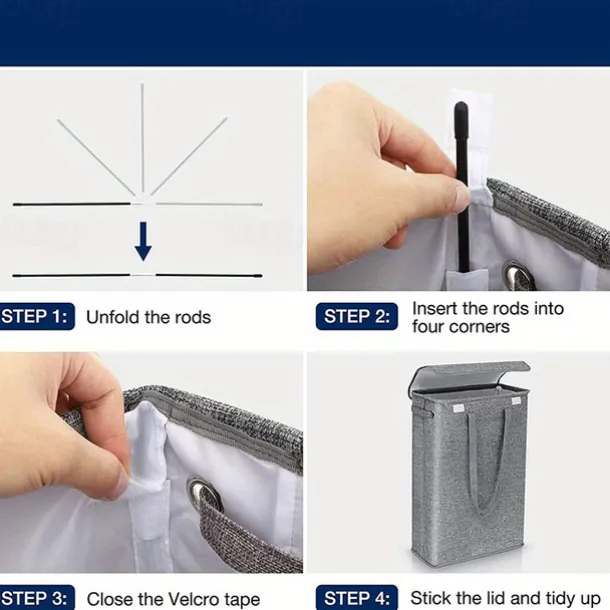 STEP 1: Unfold the rods

STEP 2: Insert the rods into four corners

STEP 3: Close the Velcro tape

STEP 4: Stick the lid and tidy up