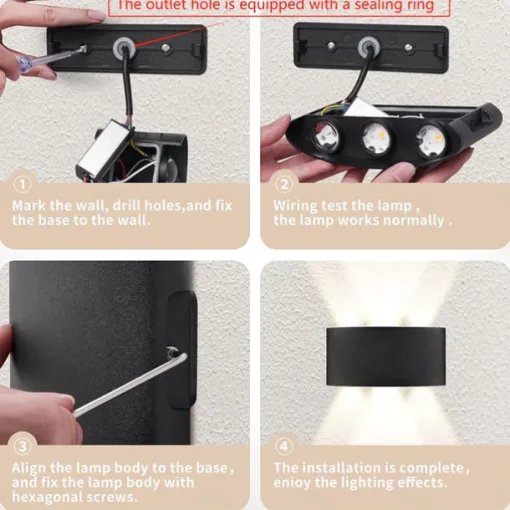 The outlet hole is equipped with a sealing ring

①
Mark the wall, drill holes,and fix the base to the wall.

②
Wiring test the lamp , the lamp works normally .

③
Align the lamp body to the base , and fix the lamp body with hexagonal screws.

④
The installation is complete , enjoy the lighting effects.