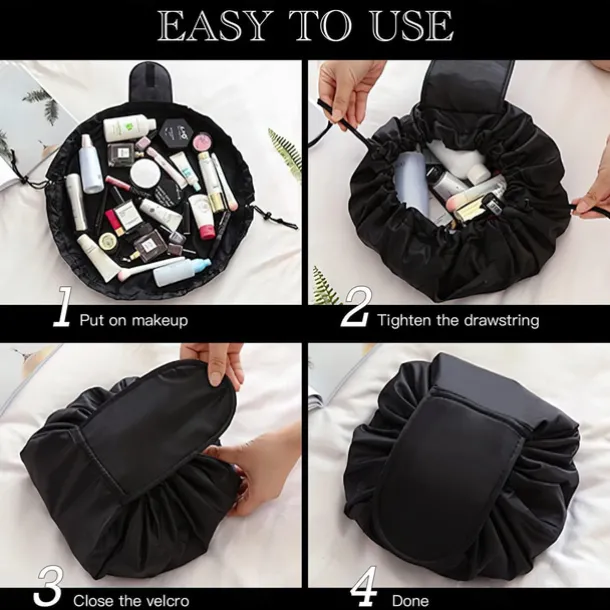 EASY TO USE

1 Put on makeup

2 Tighten the drawstring

3 Close the velcro

4 Done