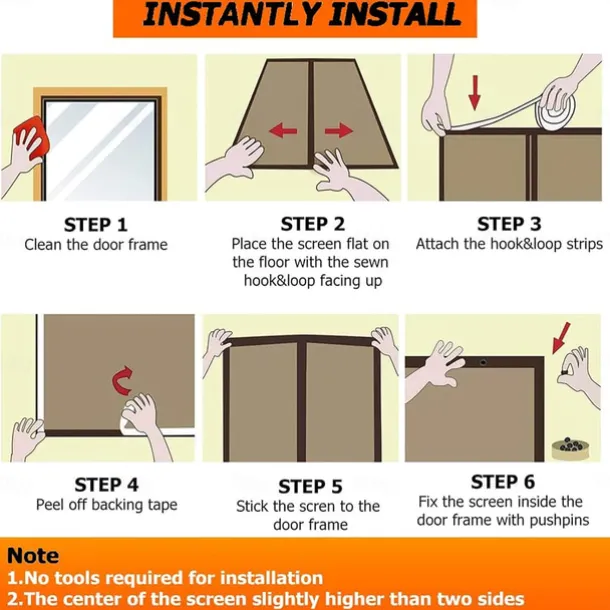 INSTANTLY INSTALL

STEP 1
Clean the door frame

STEP 2
Place the screen flat on the floor with the sewn hook&loop facing up

STEP 3
Attach the hook&loop strips

STEP 4
Peel off backing tape

STEP 5
Stick the scren to the door frame

STEP 6
Fix the screen inside the door frame with pushpins

Note
1.No tools required for installation
2.The center of the screen slightly higher than two sides