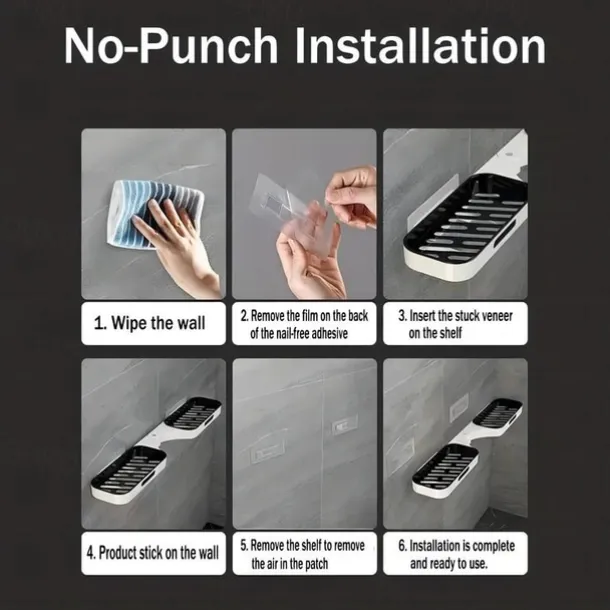 No-Punch Installation

1. Wipe the wall

2. Remove the film on the back of the nail-free adhesive

3. Insert the stuck veneer on the shelf

4. Product stick on the wall

5. Remove the shelf to remove the air in the patch

6. Installation is complete and ready to use.