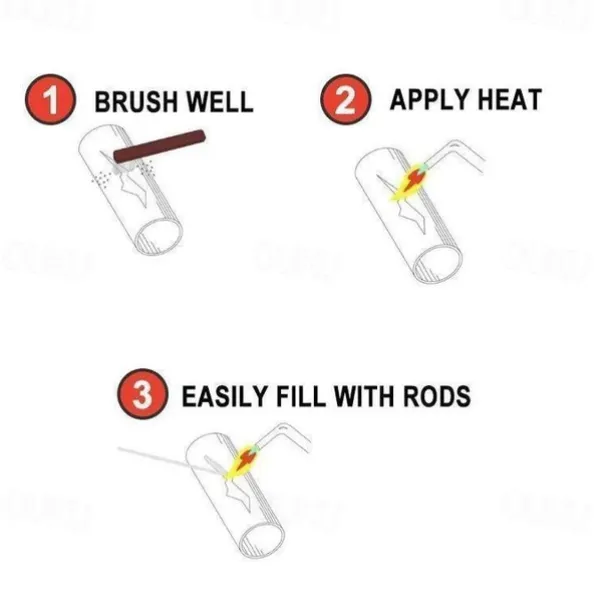 1 BRUSH WELL

2 APPLY HEAT

3 EASILY FILL WITH RODS