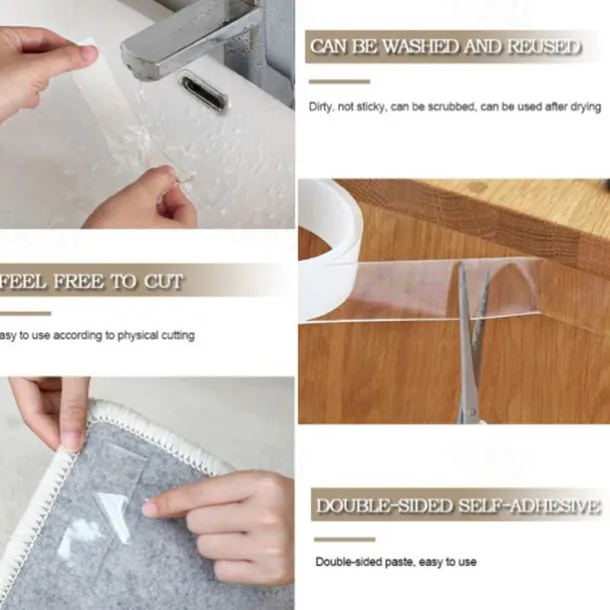 CAN BE WASHED AND REUSED

Dirty, not sticky, can be scrubbed, can be used after drying

FEEL FREE TO CUT

asy to use according to physical cutting

DOUBLE-SIDED SELF-ADHESIVE

Double-sided paste, easy to use