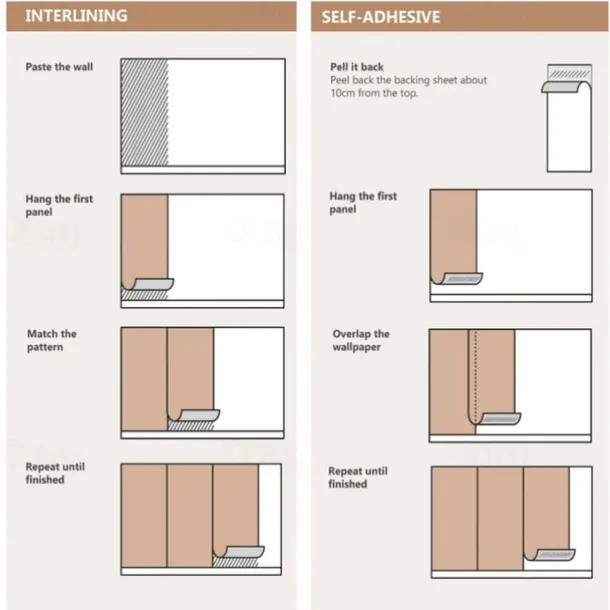 INTERLINING

Paste the wall

Hang the first panel

Match the pattern

Repeat until finished

SELF-ADHESIVE

Pell it back
Peel back the backing sheet about 10cm from the top.

Hang the first panel

Overlap the wallpaper

Repeat until finished