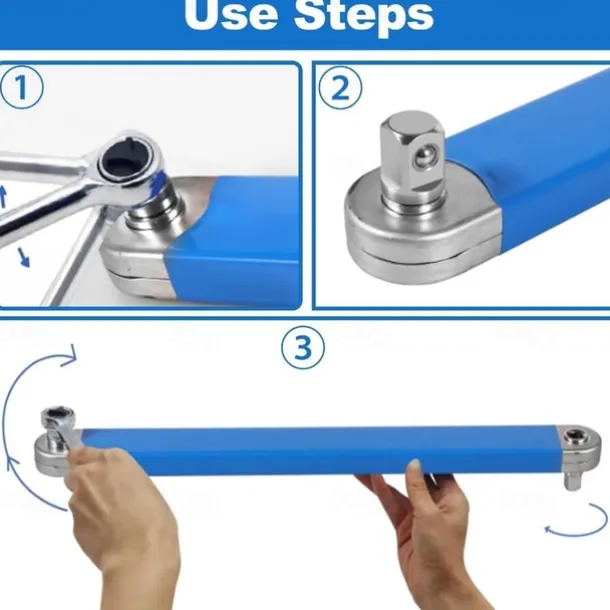 Use Steps

1

2

3