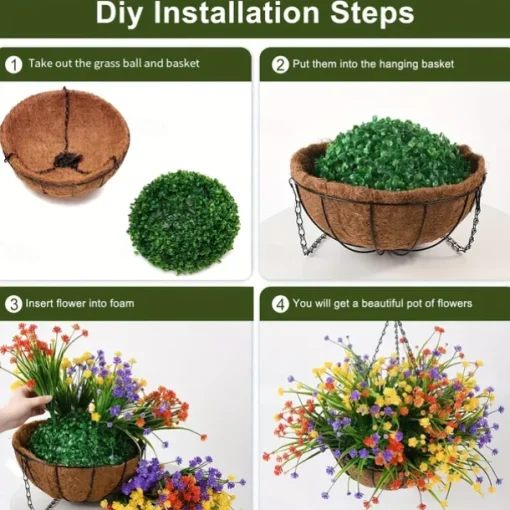 Diy Installation Steps

1 Take out the grass ball and basket

2 Put them into the hanging basket

3 Insert flower into foam

4 You will get a beautiful pot of flowers