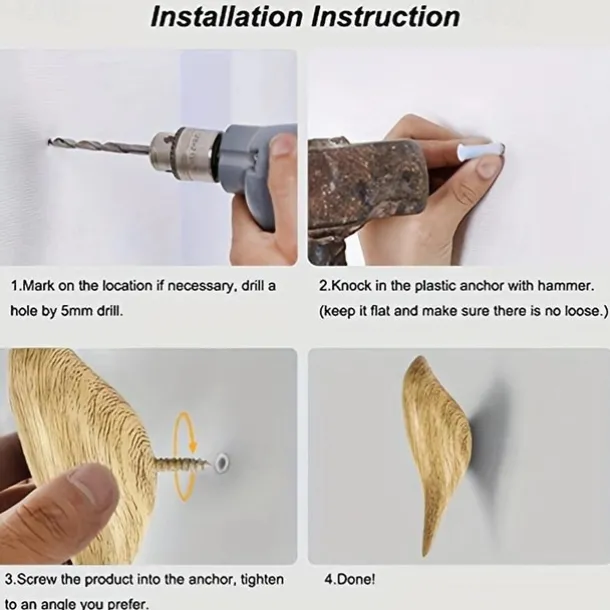 Installation Instruction

1.Mark on the location if necessary, drill a hole by 5mm drill.

2.Knock in the plastic anchor with hammer. (keep it flat and make sure there is no loose.)

3.Screw the product into the anchor, tighten to an angle you prefer.

4.Done!