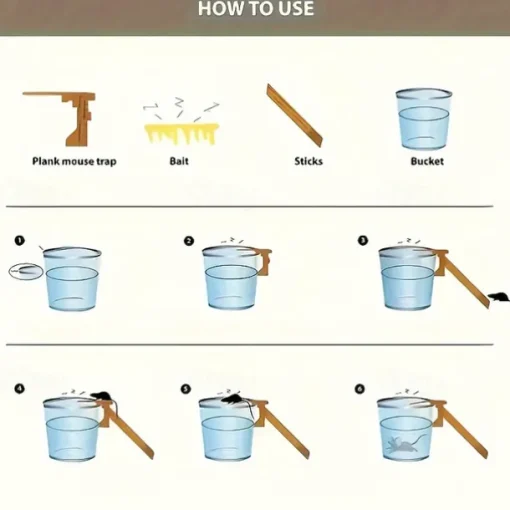 HOW TO USE

Plank mouse trap

Bait

Sticks

Bucket

1

2

3

4

5

6