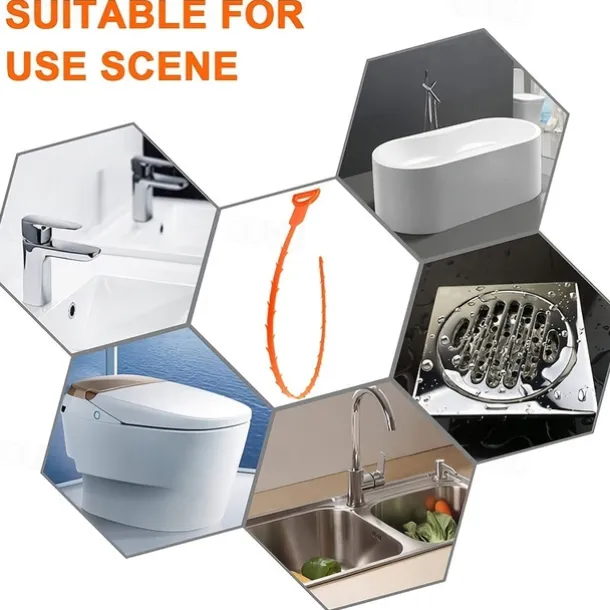 SUITABLE FOR USE SCENE