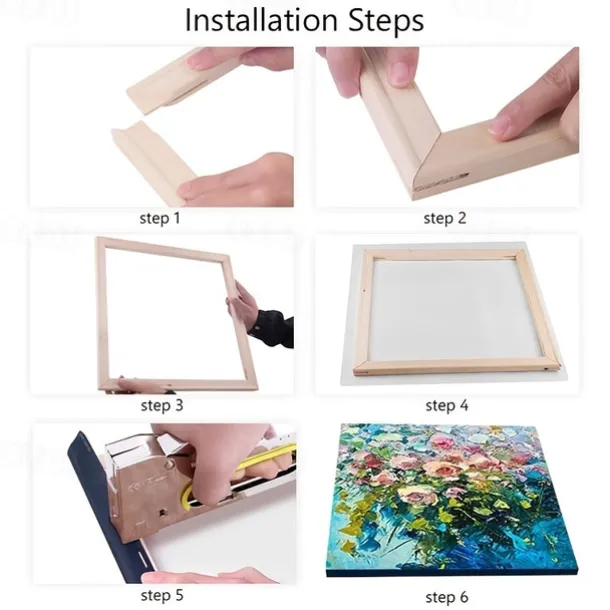 Installation Steps

step 1

step 2

step 3

step 4

step 5

step 6