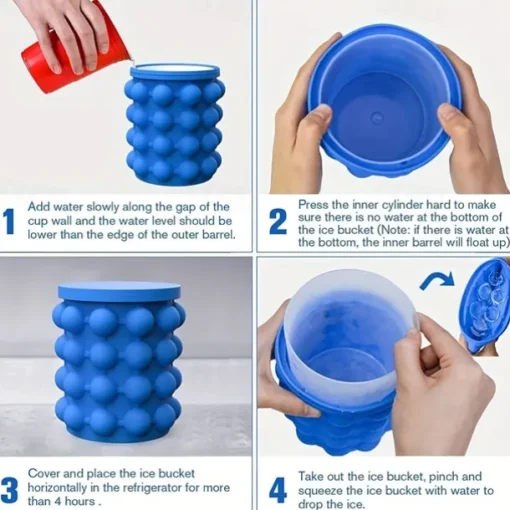 1 Add water slowly along the gap of the cup wall and the water level should be lower than the edge of the outer barrel.

2 Press the inner cylinder hard to make sure there is no water at the bottom of the ice bucket (Note: if there is water at the bottom, the inner barrel will float up)

3 Cover and place the ice bucket horizontally in the refrigerator for more than 4 hours .

4 Take out the ice bucket, pinch and squeeze the ice bucket with water to drop the ice.