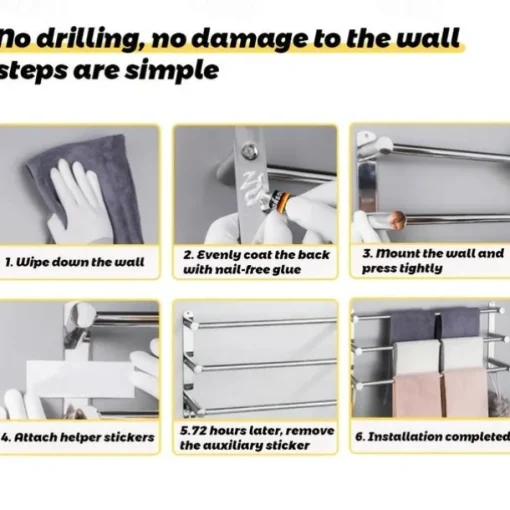 No drilling, no damage to the wall
steps are simple

1. Wipe down the wall

2. Evenly coat the back with nail-free glue

3. Mount the wall and press tightly

4. Attach helper stickers

5.72 hours later, remove the auxiliary sticker

6. Installation completed