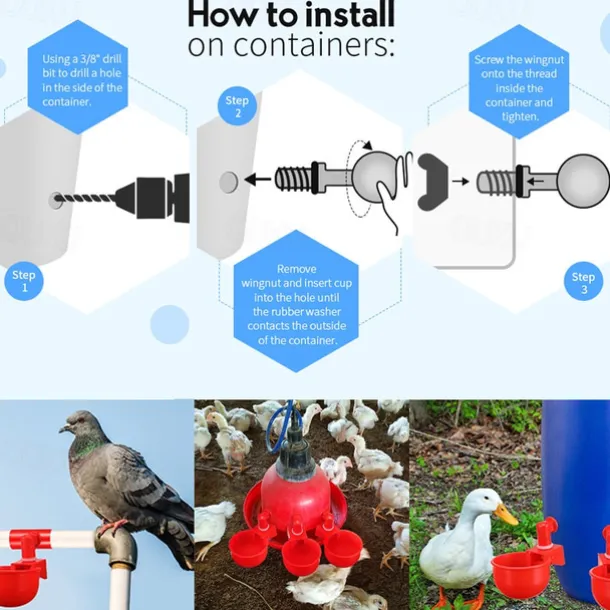 How to install on containers:

Using a 3/8" drill bit to drill a hole in the side of the container.

Step 1

Step 2

Remove wingnut and insert cup into the hole until the rubber washer contacts the outside of the container.

Screw the wingnut onto the thread inside the container and tighten.

Step 3